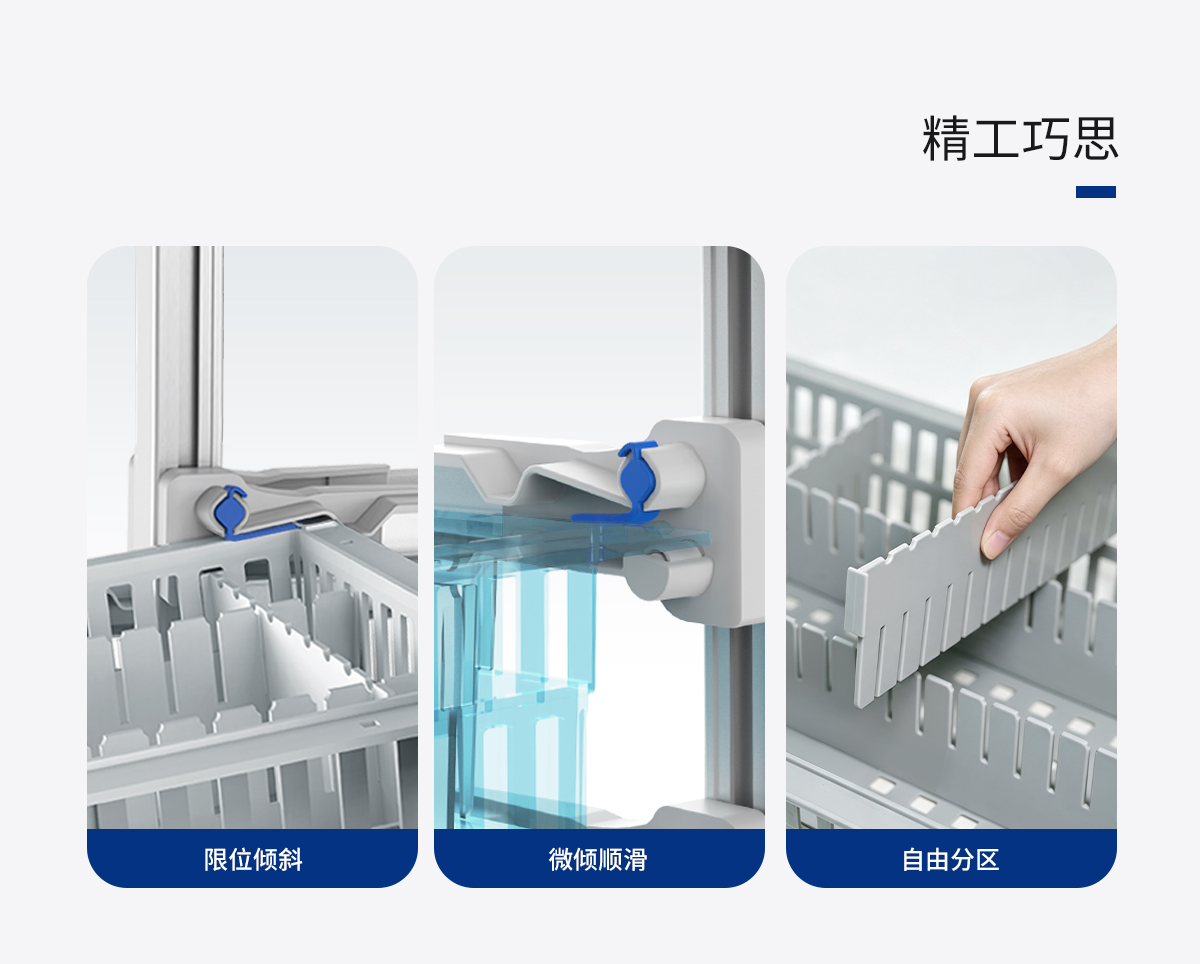 精工巧思

限位倾斜

微倾顺滑

自由分区